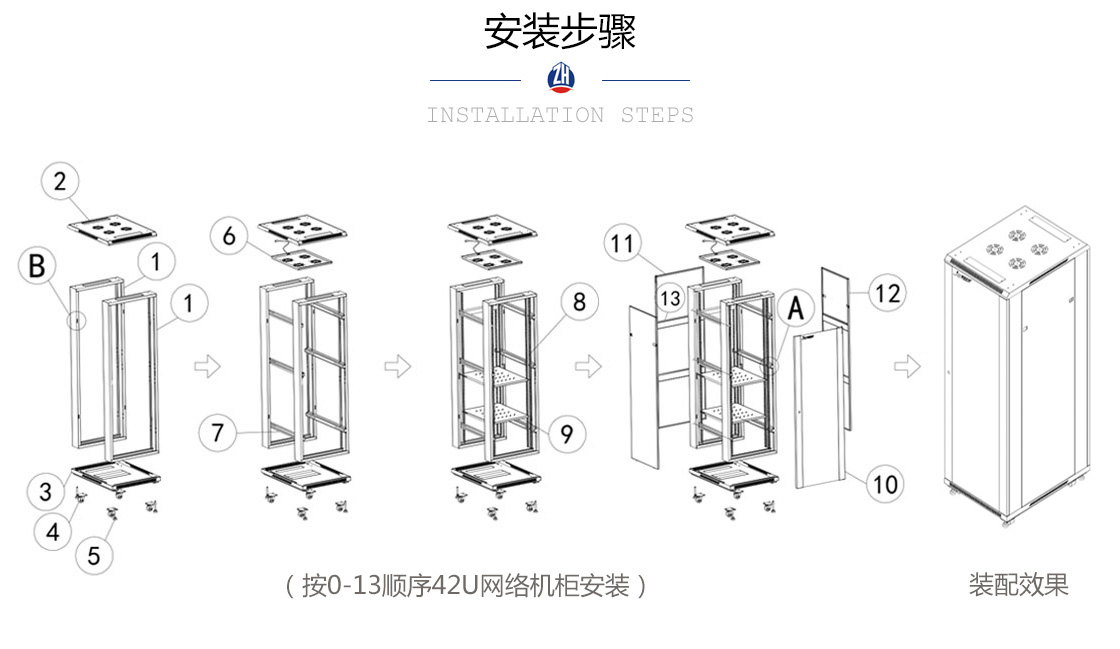 安装步骤

ZH

INSTALLATION STEPS

2

B

1

1

3

4

5

6

7

8

9

11

13

A

12

10

（按0-13顺序42U网络机柜安装）

装配效果